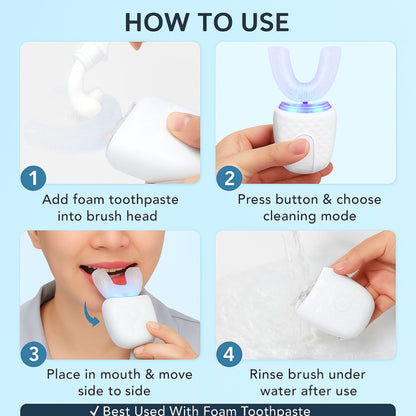 HOW TO USE

1
Add foam toothpaste into brush head

2
Press button & choose cleaning mode

3
Place in mouth & move side to side

4
Rinse brush under water after use

✓ Best Used With Foam Toothpaste